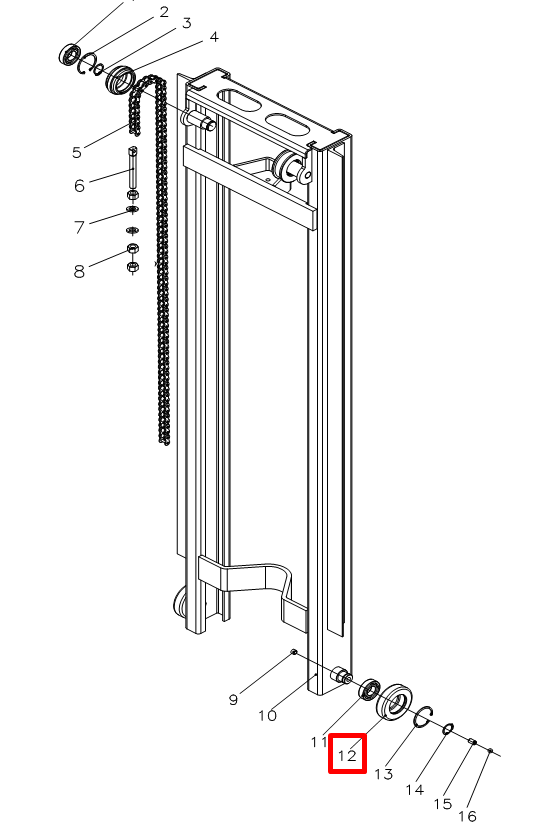 2
3
4
5
6
7
8
9
10
11
12
13
14
15
16