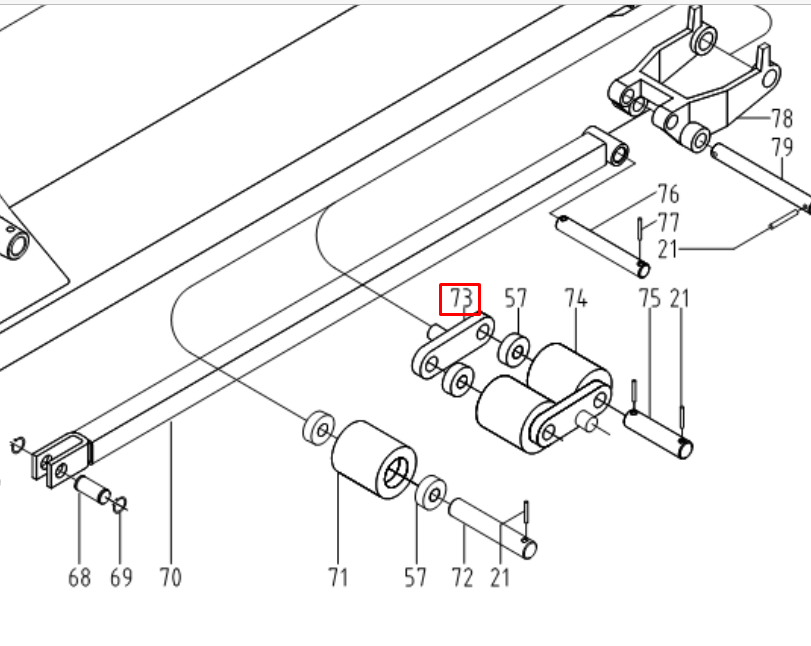 78
79
76
77
21
73
57
74
75
21
68
69
70
71
57
72
21